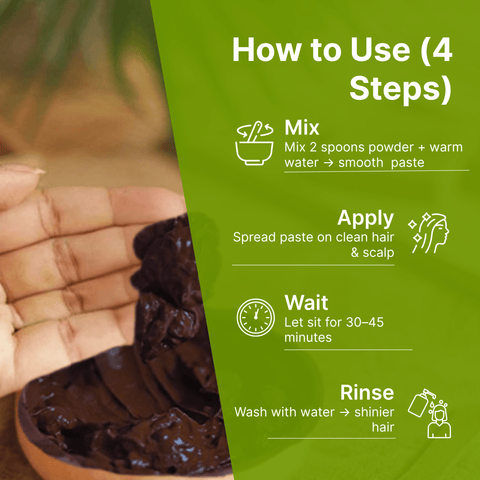 How to Use (4 Steps)

Mix
Mix 2 spoons powder + warm water → smooth paste

Apply
Spread paste on clean hair & scalp

Wait
Let sit for 30–45 minutes

Rinse
Wash with water → shinier hair